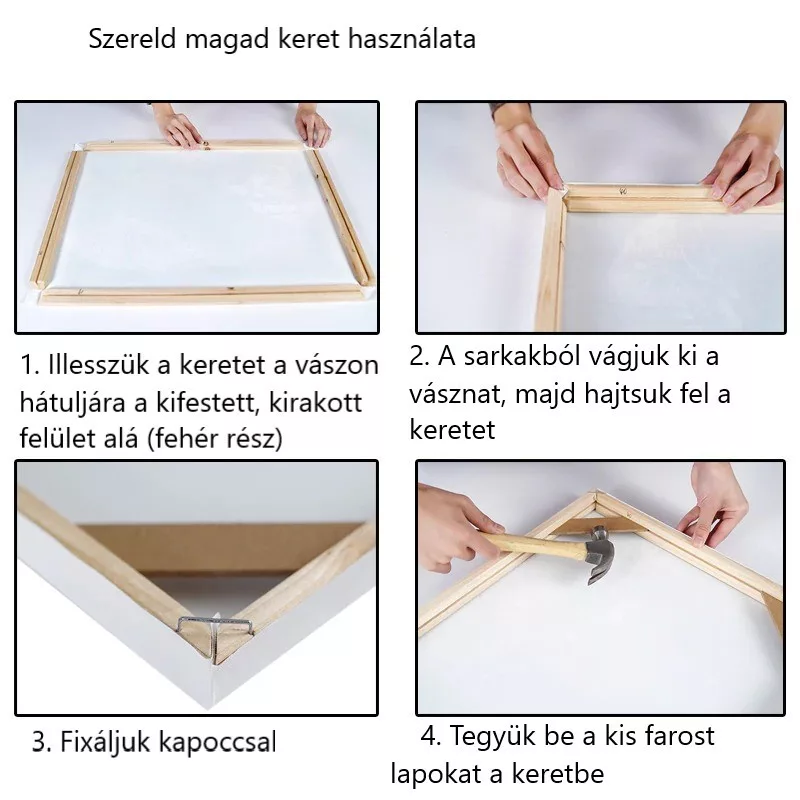 Szereld magad keret használata

1. Illesszük a keretet a vászon hátuljára a kifestett, kirakott felület alá (fehér rész)

2. A sarkakból vágjuk ki a vásznat, majd hajtsuk fel a keretet

3. Fixáljuk kapoccsal

4. Tegyük be a kis farost lapokat a keretbe