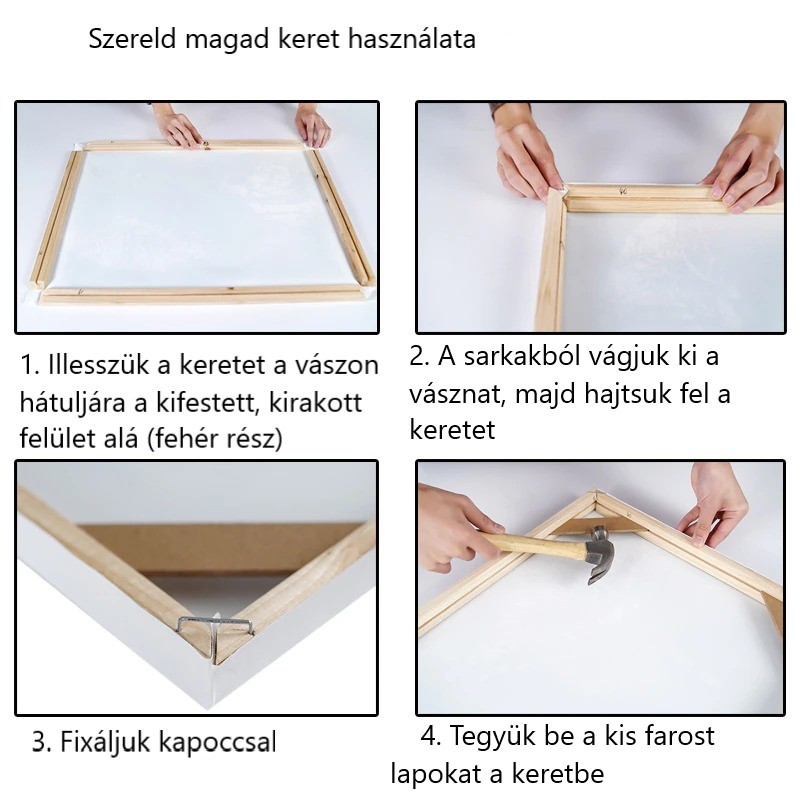 Szereld magad keret használata

1. Illesszük a keretet a vászon hátuljára a kifestett, kirakott felület alá (fehér rész)

2. A sarkakból vágjuk ki a vásznat, majd hajtsuk fel a keretet

3. Fixáljuk kapoccsal

4. Tegyük be a kis farost lapokat a keretbe